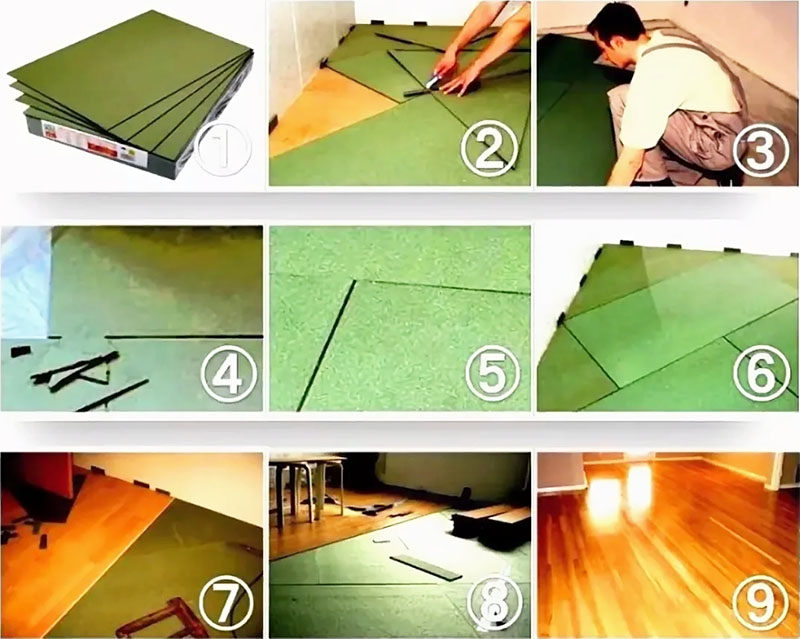 1
2
3
4
5
6
7
8
9